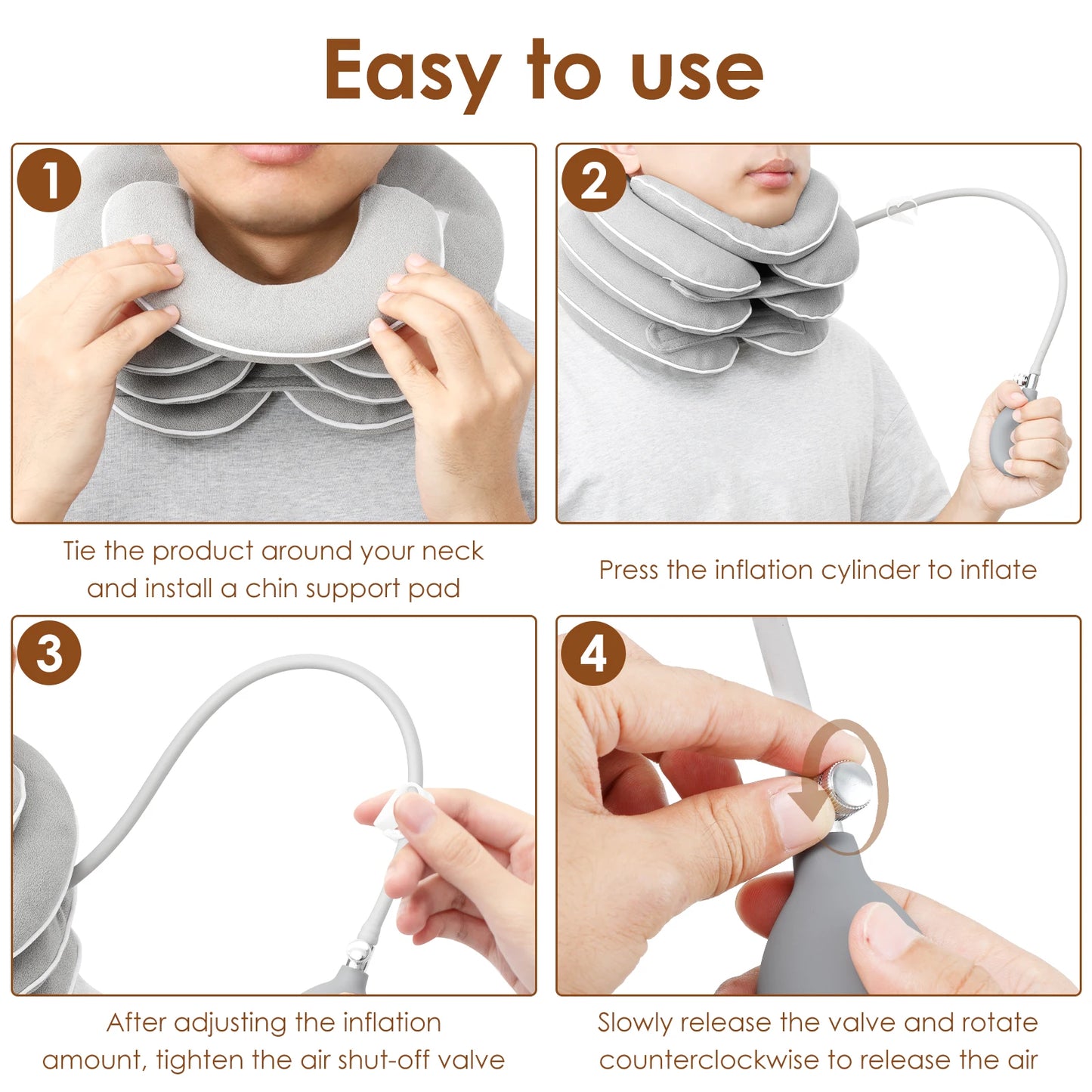 Easy to use

1

Tie the product around your neck and install a chin support pad

2

Press the inflation cylinder to inflate

3

After adjusting the inflation amount, tighten the air shut-off valve

4

Slowly release the valve and rotate counterclockwise to release the air